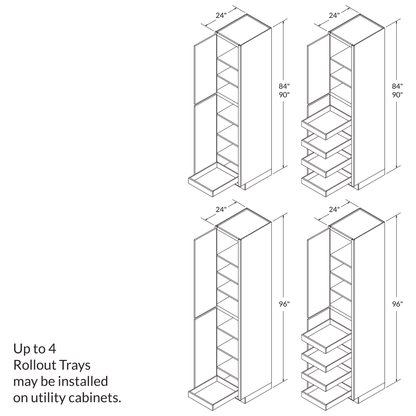 24"

84"
90"

24"

84"
90"

24"

96"

24"

96"

Up to 4
Rollout Trays
may be installed
on utility cabinets.