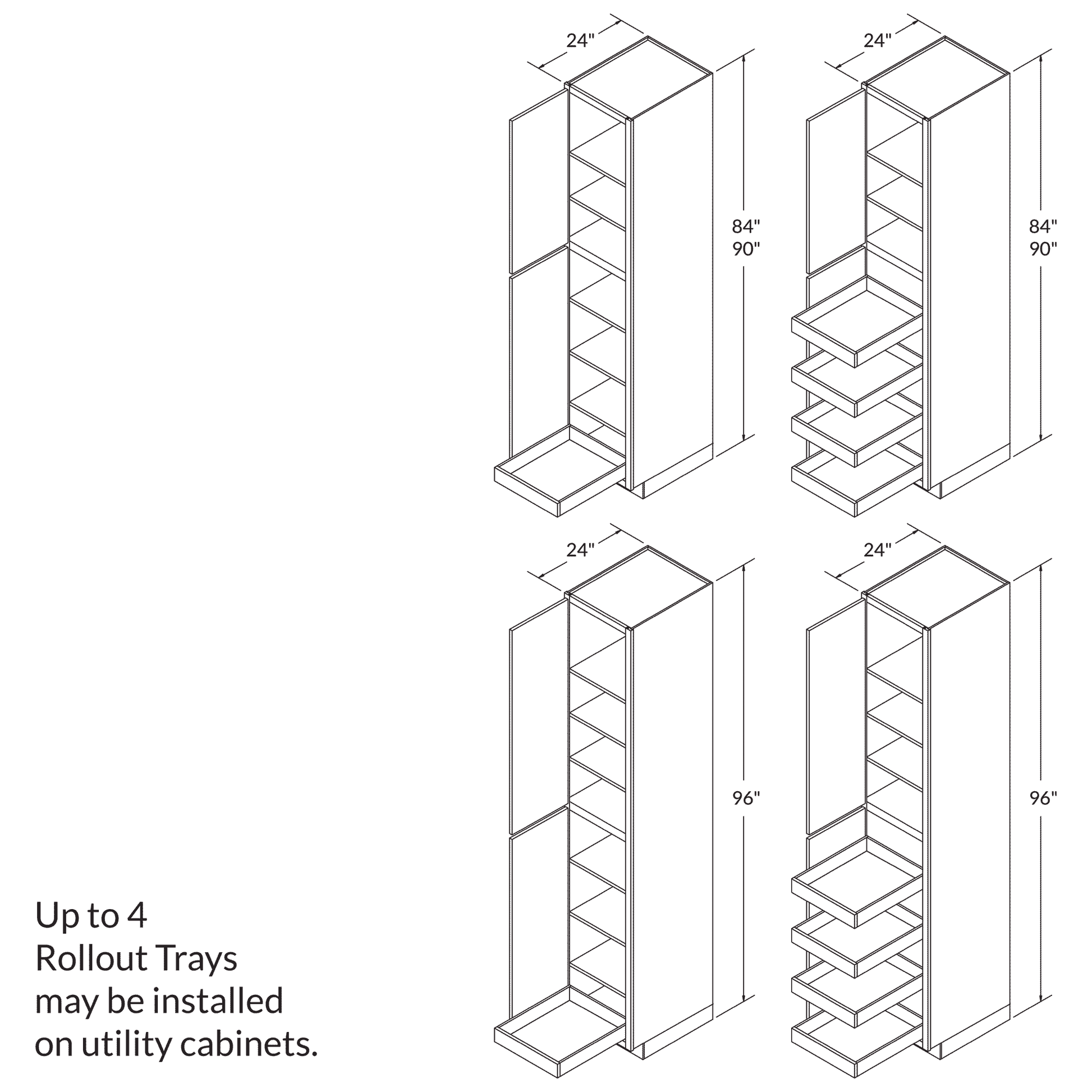 24"

84"
90"

24"

84"
90"

24"

96"

24"

96"

Up to 4
Rollout Trays
may be installed
on utility cabinets.