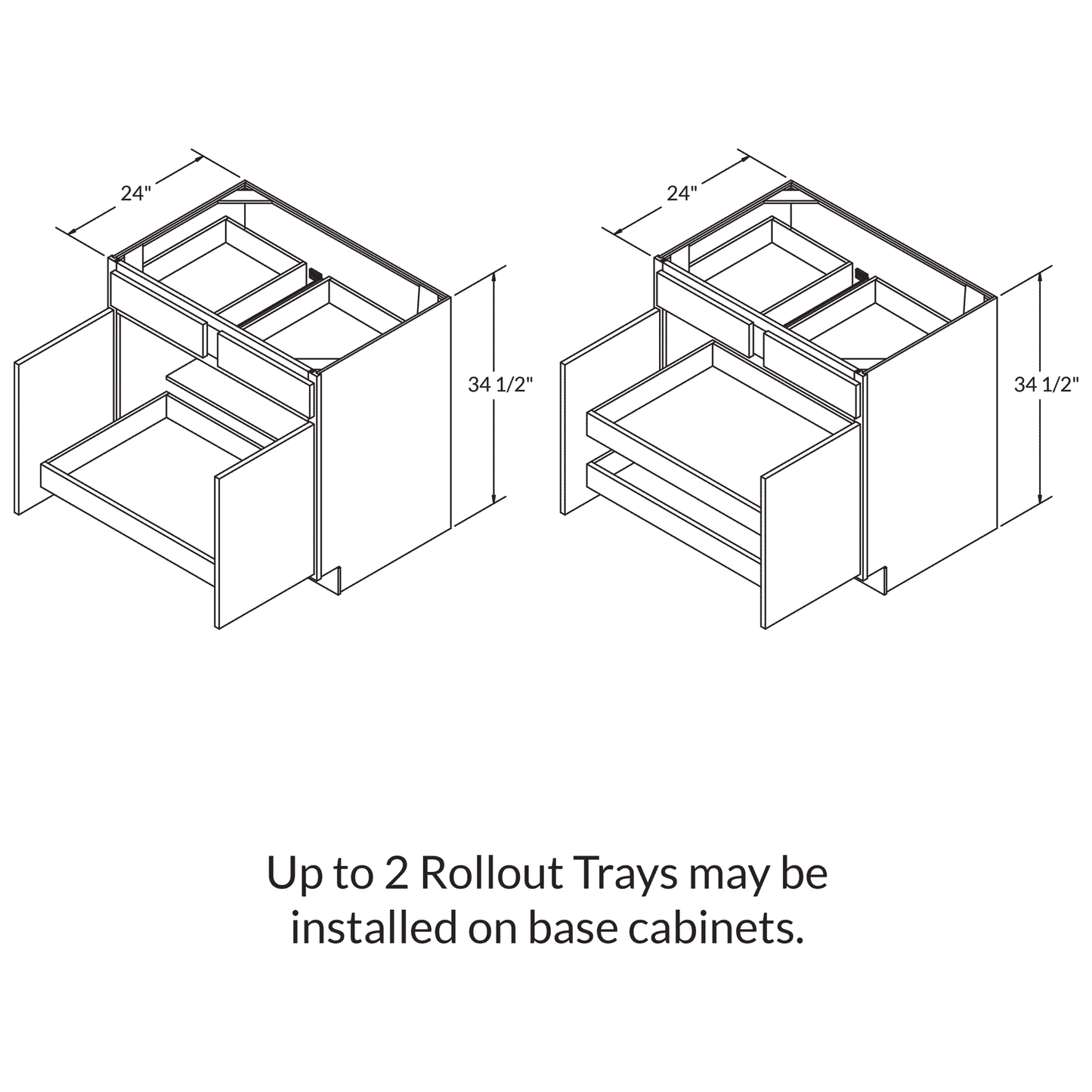 24"

34 1/2"

24"

34 1/2"

Up to 2 Rollout Trays may be installed on base cabinets.