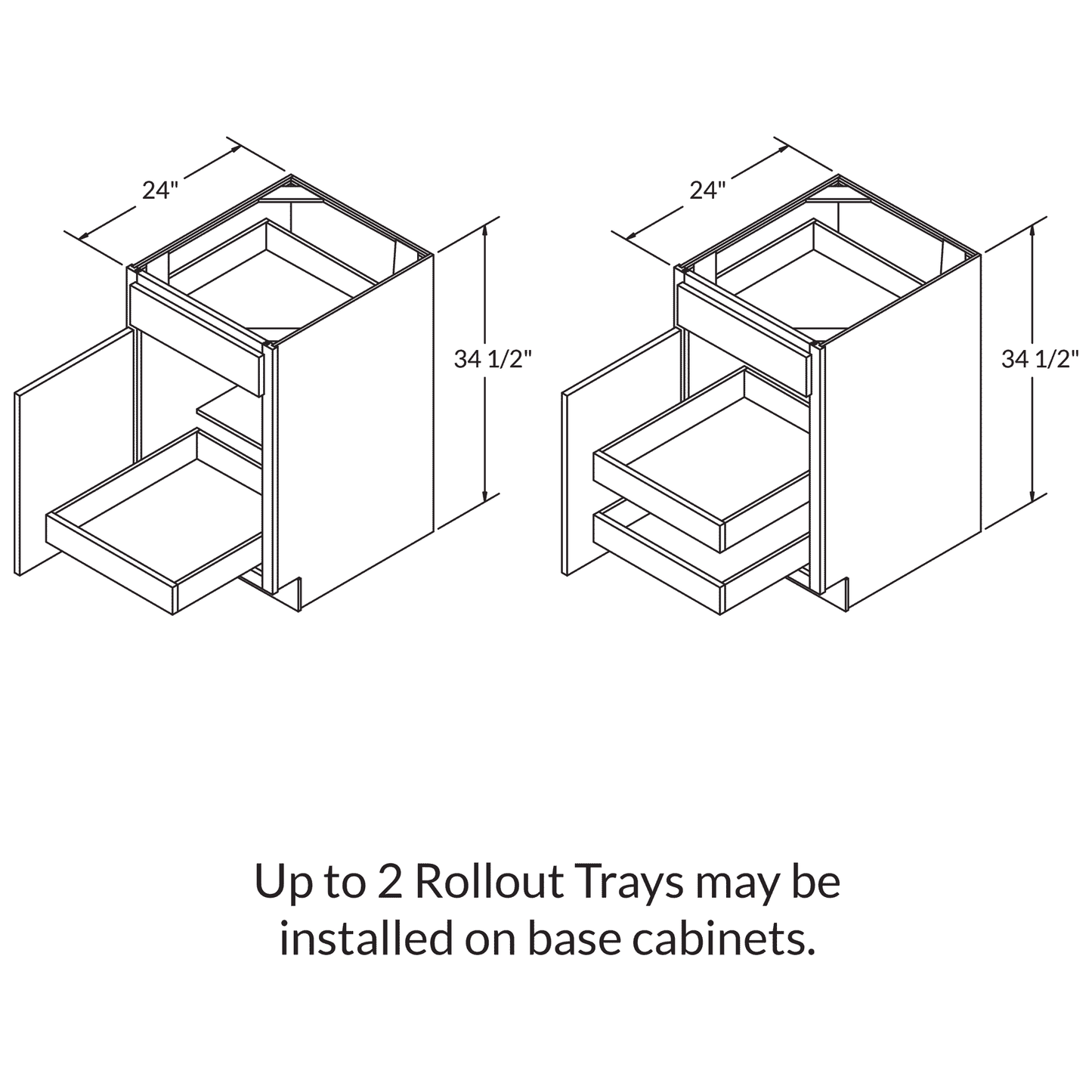 24"

34 1/2"

24"

34 1/2"

Up to 2 Rollout Trays may be installed on base cabinets.